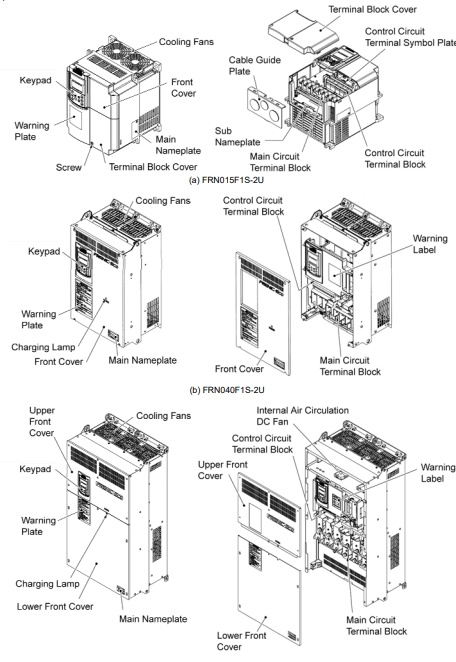 Cooling Fans
Keypad
Front Cover
Warning Plate
Main Nameplate
Screw
Terminal Block Cover
Terminal Block Cover
Control Circuit Terminal Symbol Plate
Cable Guide Plate
Sub Nameplate
Main Circuit Terminal Block
Control Circuit Terminal Block
(a) FRN015F1S-2U

Cooling Fans
Keypad
Warning Plate
Charging Lamp
Front Cover
Main Nameplate
Control Circuit Terminal Block
Warning Label
Front Cover
Main Circuit Terminal Block
(b) FRN040F1S-2U

Upper Front Cover
Cooling Fans
Keypad
Warning Plate
Charging Lamp
Lower Front Cover
Main Nameplate
Internal Air Circulation DC Fan
Control Circuit Terminal Block
Upper Front Cover
Warning Label
Main Circuit Terminal Block
Lower Front Cover